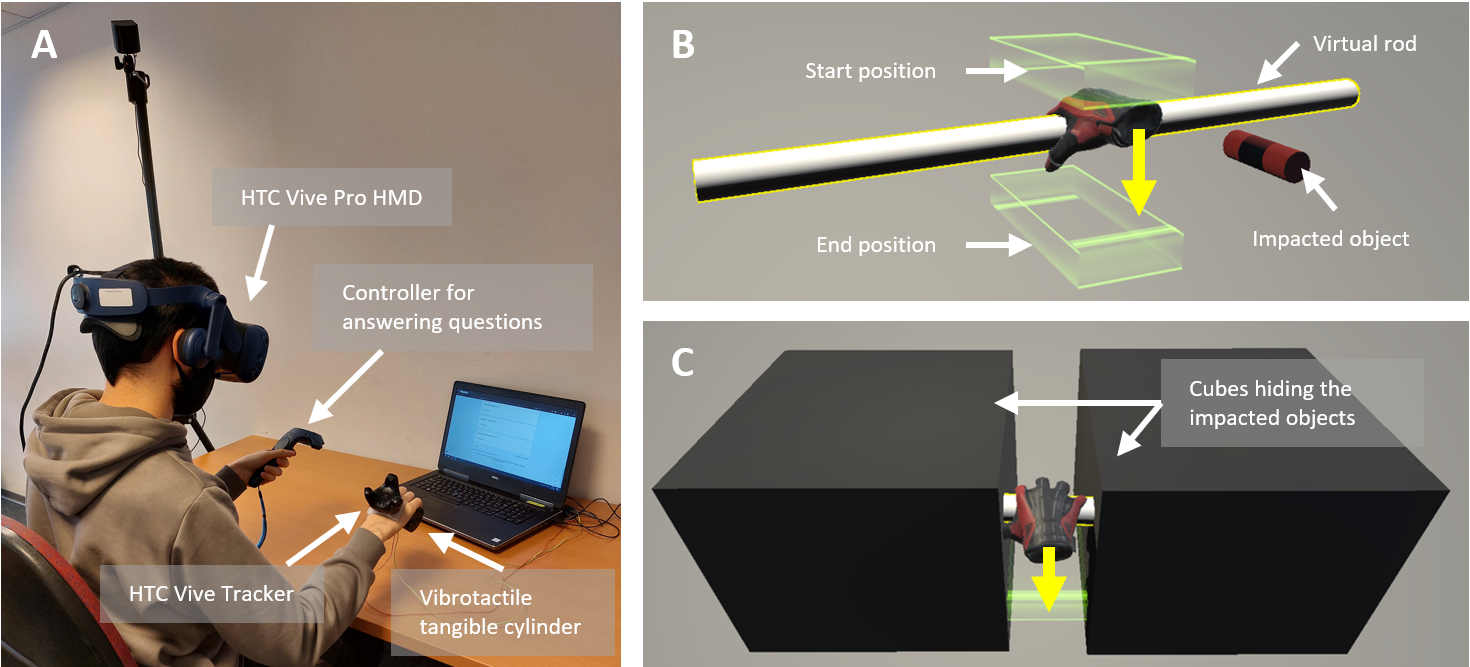 A

HTC Vive Pro HMD

Controller for answering questions

HTC Vive Tracker

Vibrotactile tangible cylinder

B

Start position

Virtual rod

End position

Impacted object

C

Cubes hiding the impacted objects